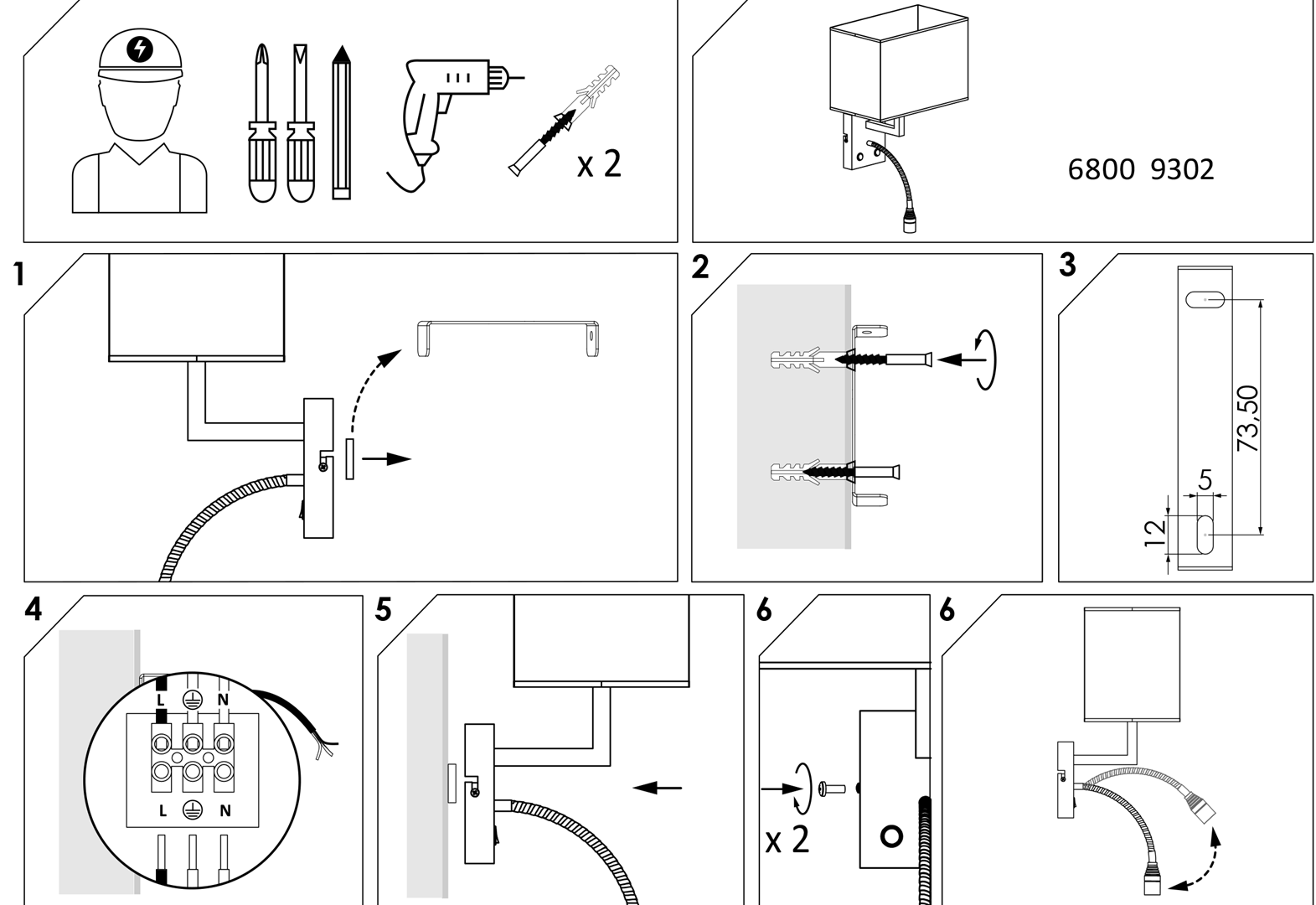 x 2

6800 9302

1

2

3

73,50

5

12

4

L N

L N

5

6

x 2

6